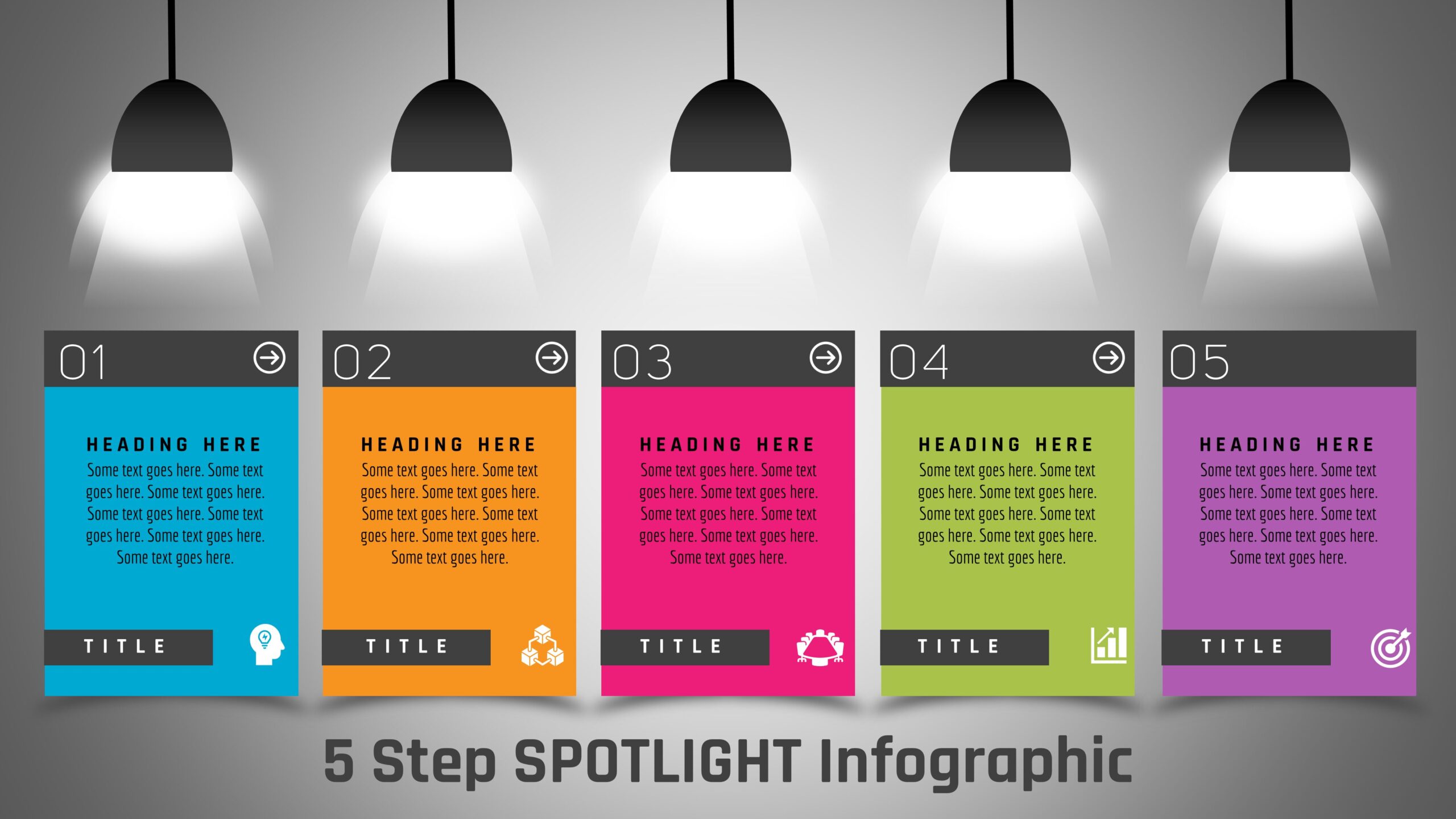 01

HEADING HERE

Some text goes here. Some text goes here. Some text goes here. Some text goes here. Some text goes here. Some text goes here. Some text goes here.

TITLE

02

HEADING HERE

Some text goes here. Some text goes here. Some text goes here. Some text goes here. Some text goes here. Some text goes here. Some text goes here.

TITLE

03

HEADING HERE

Some text goes here. Some text goes here. Some text goes here. Some text goes here. Some text goes here. Some text goes here. Some text goes here.

TITLE

04

HEADING HERE

Some text goes here. Some text goes here. Some text goes here. Some text goes here. Some text goes here. Some text goes here. Some text goes here.

TITLE

05

HEADING HERE

Some text goes here. Some text goes here. Some text goes here. Some text goes here. Some text goes here. Some text goes here. Some text goes here.

TITLE

5 Step SPOTLIGHT Infographic