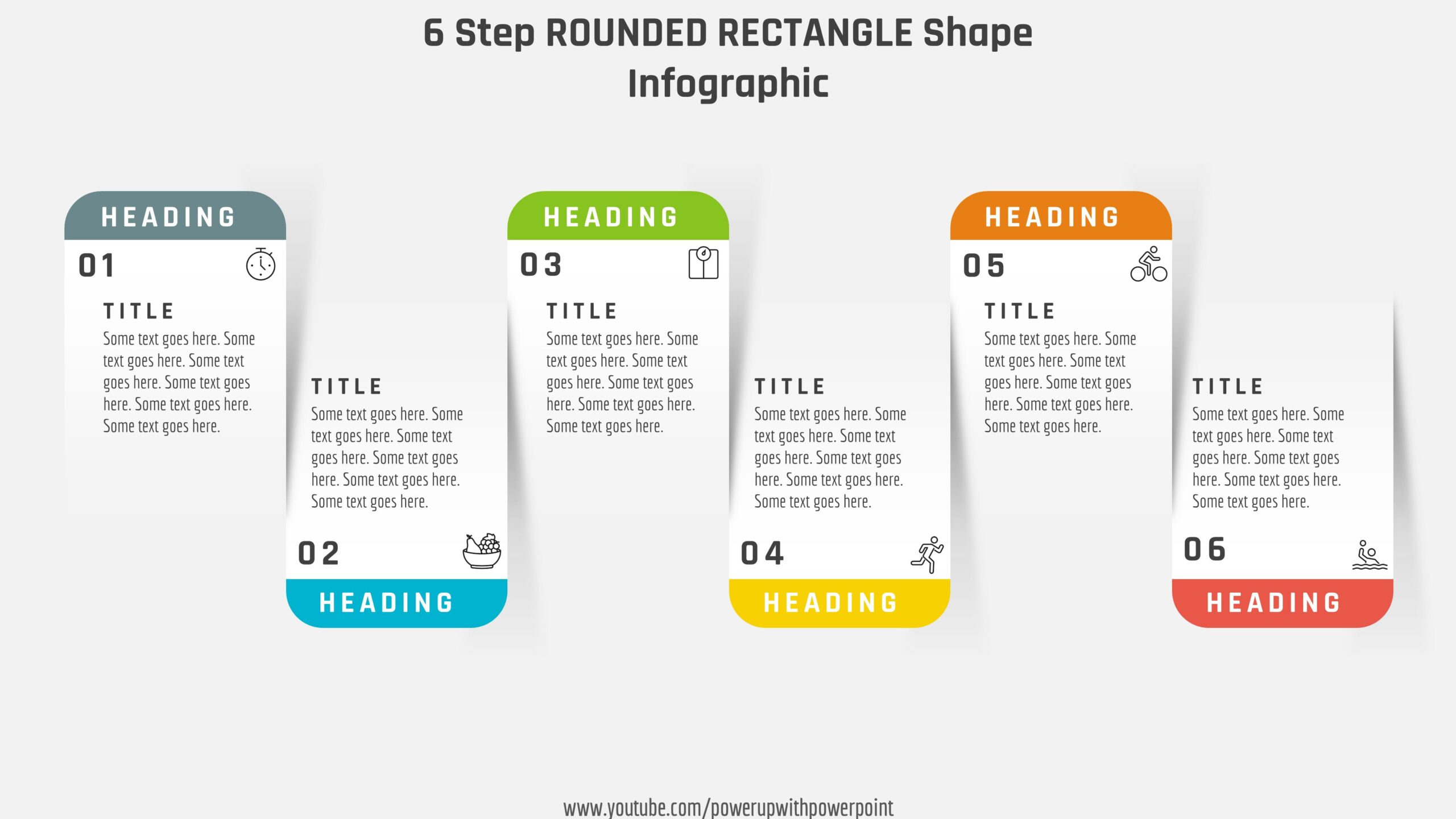 6 Step ROUNDED RECTANGLE Shape Infographic

HEADING

01

TITLE

Some text goes here. Some text goes here. Some text goes here. Some text goes here. Some text goes here. Some text goes here.

TITLE

Some text goes here. Some text goes here. Some text goes here. Some text goes here. Some text goes here. Some text goes here.

02

HEADING

HEADING

03

TITLE

Some text goes here. Some text goes here. Some text goes here. Some text goes here. Some text goes here. Some text goes here.

TITLE

Some text goes here. Some text goes here. Some text goes here. Some text goes here. Some text goes here. Some text goes here.

04

HEADING

HEADING

05

TITLE

Some text goes here. Some text goes here. Some text goes here. Some text goes here. Some text goes here. Some text goes here.

TITLE

Some text goes here. Some text goes here. Some text goes here. Some text goes here. Some text goes here. Some text goes here.

06

HEADING

www.youtube.com/powerupwithpowerpoint