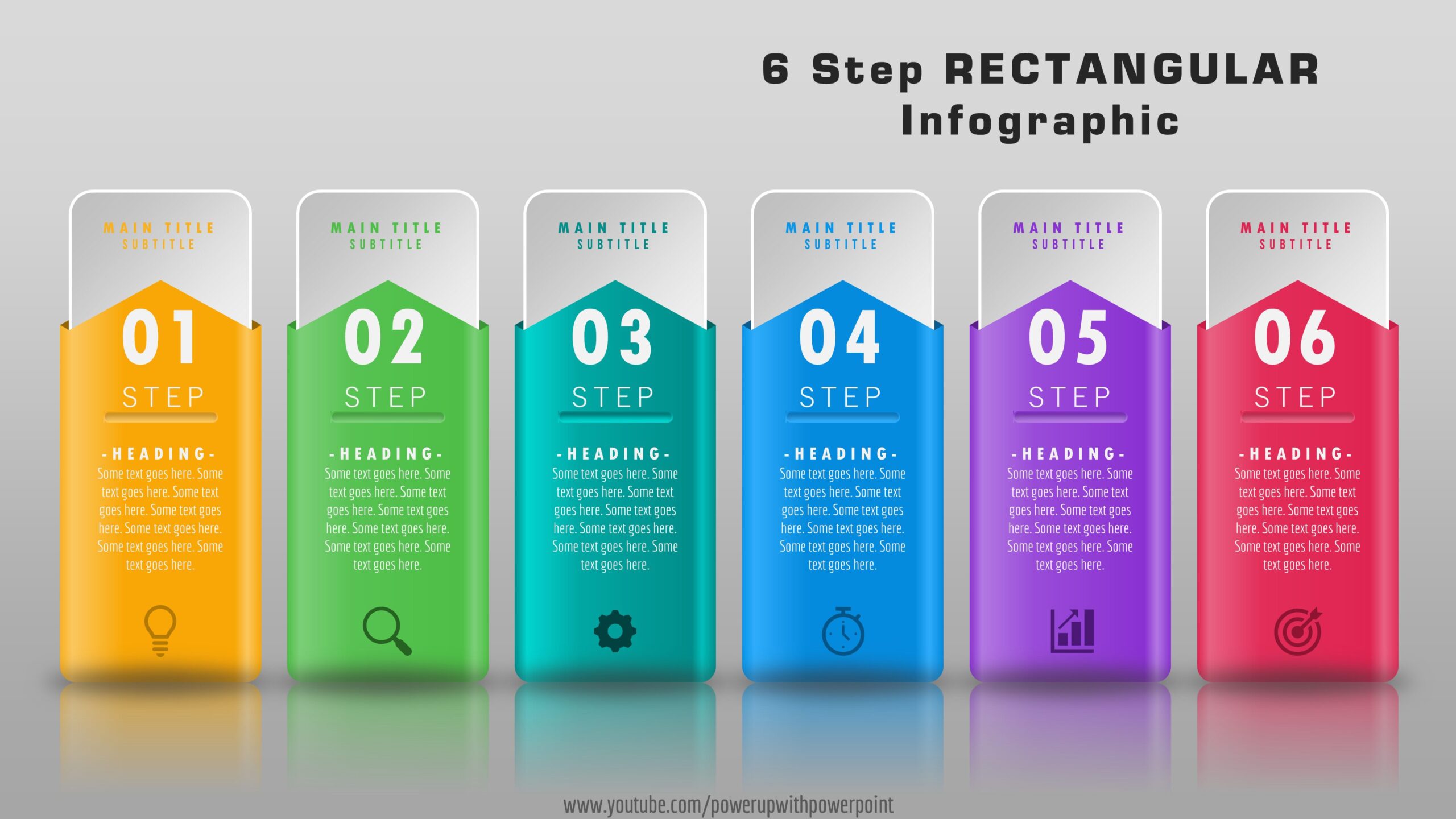 6 Step RECTANGULAR Infographic

MAIN TITLE
SUBTITLE
01
STEP
-HEADING-
Some text goes here. Some text goes here. Some text goes here. Some text goes here. Some text goes here. Some text goes here. Some text goes here.

MAIN TITLE
SUBTITLE
02
STEP
-HEADING-
Some text goes here. Some text goes here. Some text goes here. Some text goes here. Some text goes here. Some text goes here. Some text goes here.

MAIN TITLE
SUBTITLE
03
STEP
-HEADING-
Some text goes here. Some text goes here. Some text goes here. Some text goes here. Some text goes here. Some text goes here. Some text goes here.

MAIN TITLE
SUBTITLE
04
STEP
-HEADING-
Some text goes here. Some text goes here. Some text goes here. Some text goes here. Some text goes here. Some text goes here. Some text goes here.

MAIN TITLE
SUBTITLE
05
STEP
-HEADING-
Some text goes here. Some text goes here. Some text goes here. Some text goes here. Some text goes here. Some text goes here. Some text goes here.

MAIN TITLE
SUBTITLE
06
STEP
-HEADING-
Some text goes here. Some text goes here. Some text goes here. Some text goes here. Some text goes here. Some text goes here. Some text goes here.

www.youtube.com/powerupwithpowerpoint