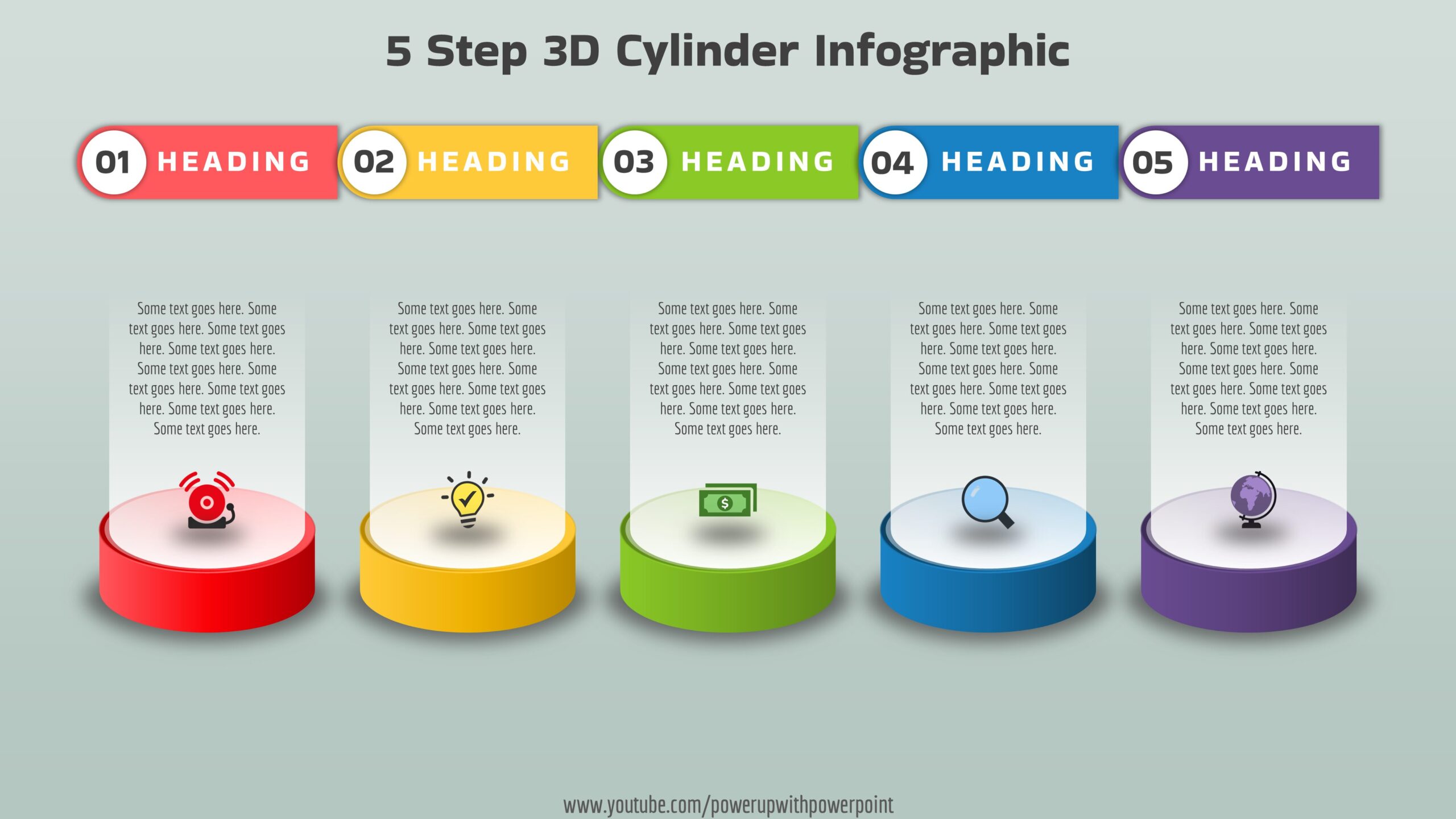 5 Step 3D Cylinder Infographic

01 HEADING

02 HEADING

03 HEADING

04 HEADING

05 HEADING

Some text goes here. Some text goes here. Some text goes here. Some text goes here. Some text goes here. Some text goes here. Some text goes here. Some text goes here. Some text goes here.

Some text goes here. Some text goes here. Some text goes here. Some text goes here. Some text goes here. Some text goes here. Some text goes here. Some text goes here. Some text goes here.

Some text goes here. Some text goes here. Some text goes here. Some text goes here. Some text goes here. Some text goes here. Some text goes here. Some text goes here. Some text goes here.

Some text goes here. Some text goes here. Some text goes here. Some text goes here. Some text goes here. Some text goes here. Some text goes here. Some text goes here. Some text goes here.

Some text goes here. Some text goes here. Some text goes here. Some text goes here. Some text goes here. Some text goes here. Some text goes here. Some text goes here. Some text goes here.

$

www.youtube.com/powerupwithpowerpoint