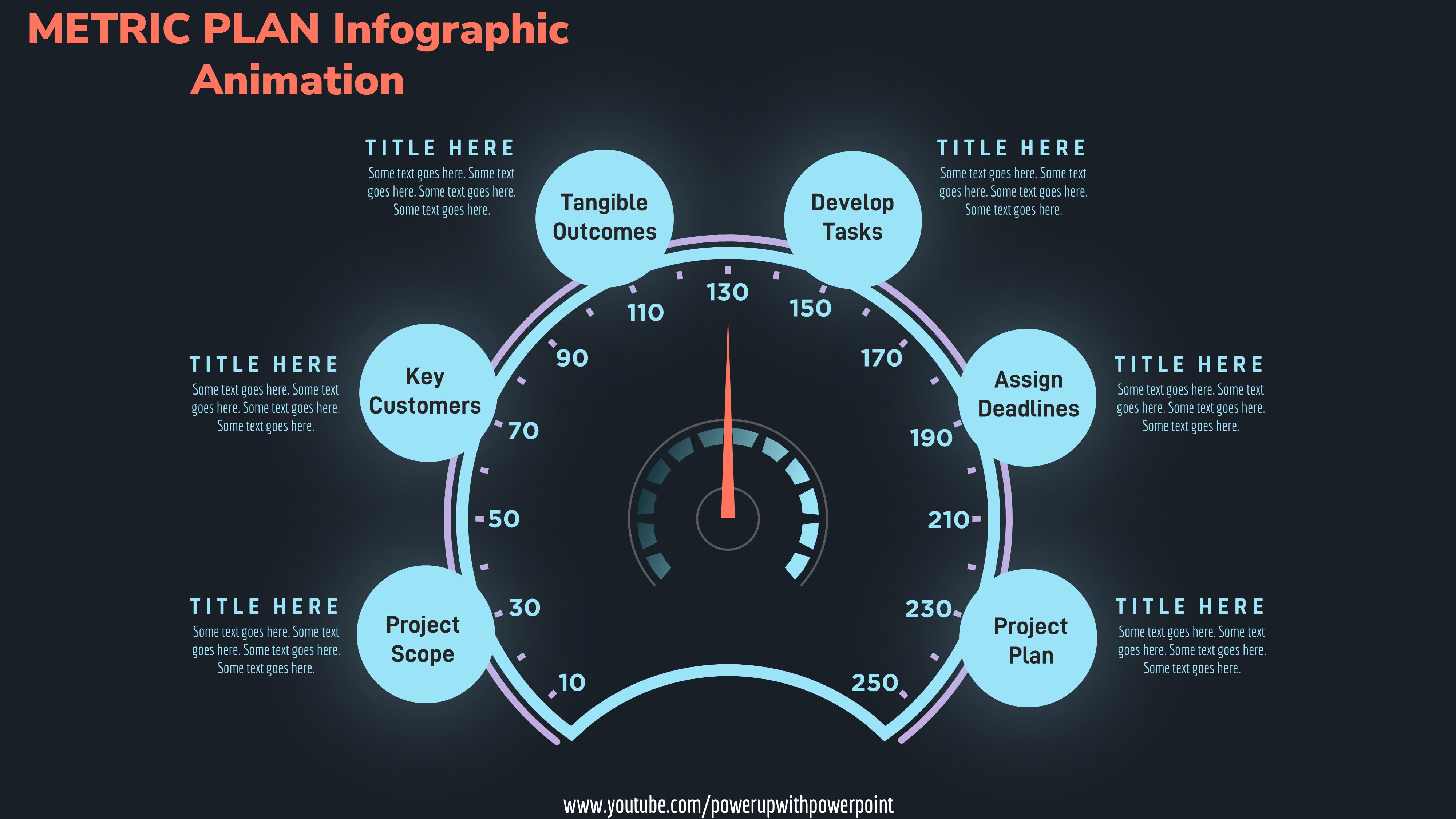 METRIC PLAN Infographic Animation

TITLE HERE
Some text goes here. Some text goes here. Some text goes here. Some text goes here.

Tangible Outcomes

Develop Tasks

TITLE HERE
Some text goes here. Some text goes here. Some text goes here. Some text goes here.

TITLE HERE
Some text goes here. Some text goes here. Some text goes here. Some text goes here.

Key Customers

Assign Deadlines

TITLE HERE
Some text goes here. Some text goes here. Some text goes here. Some text goes here.

TITLE HERE
Some text goes here. Some text goes here. Some text goes here. Some text goes here.

Project Scope

Project Plan

TITLE HERE
Some text goes here. Some text goes here. Some text goes here. Some text goes here.

10
30
50
70
90
110
130
150
170
190
210
230
250

www.youtube.com/powerupwithpowerpoint