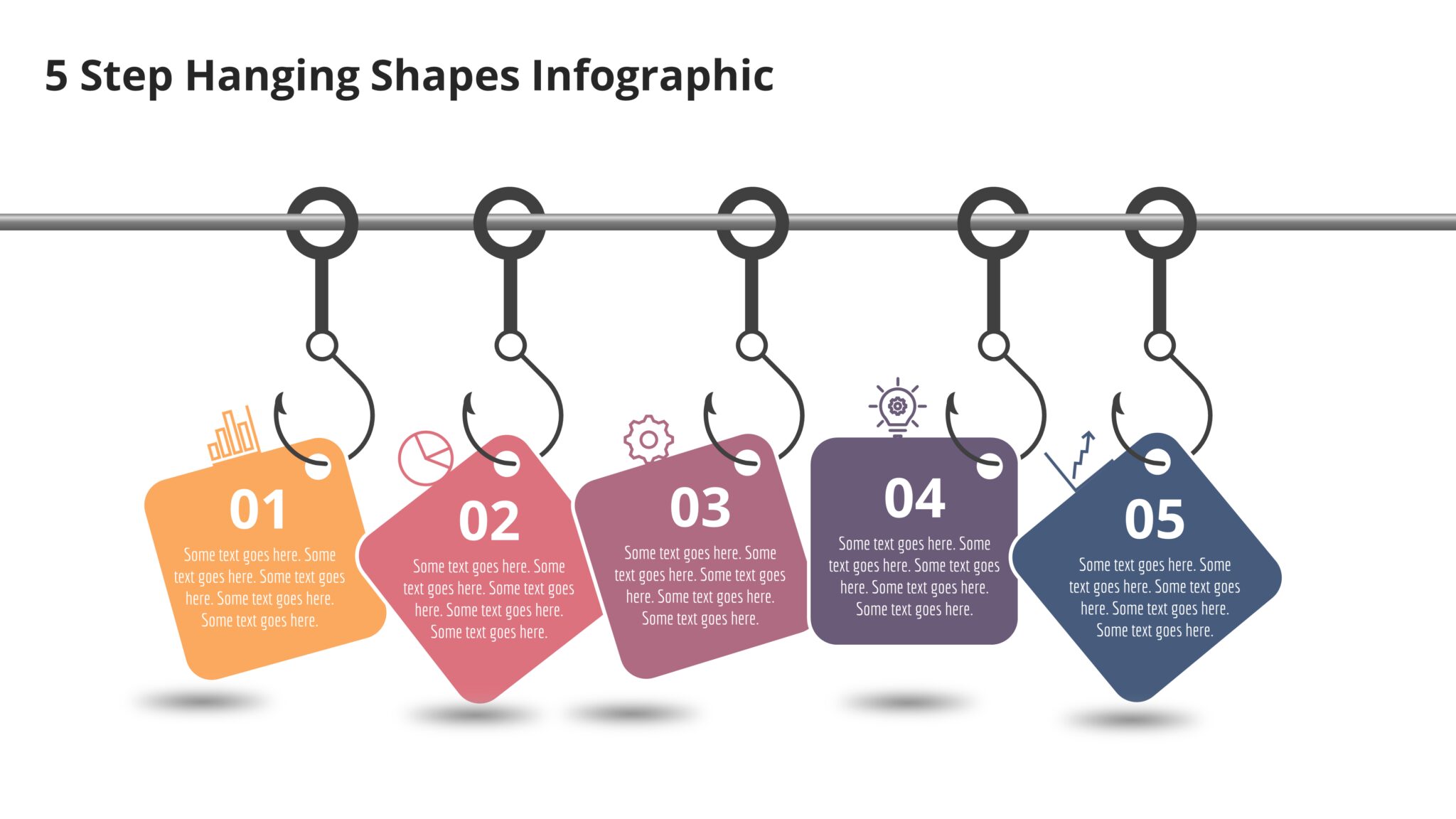 5 Step Hanging Shapes Infographic

01
Some text goes here. Some text goes here. Some text goes here. Some text goes here. Some text goes here.

02
Some text goes here. Some text goes here. Some text goes here. Some text goes here. Some text goes here.

03
Some text goes here. Some text goes here. Some text goes here. Some text goes here. Some text goes here.

04
Some text goes here. Some text goes here. Some text goes here. Some text goes here. Some text goes here.

05
Some text goes here. Some text goes here. Some text goes here. Some text goes here. Some text goes here.