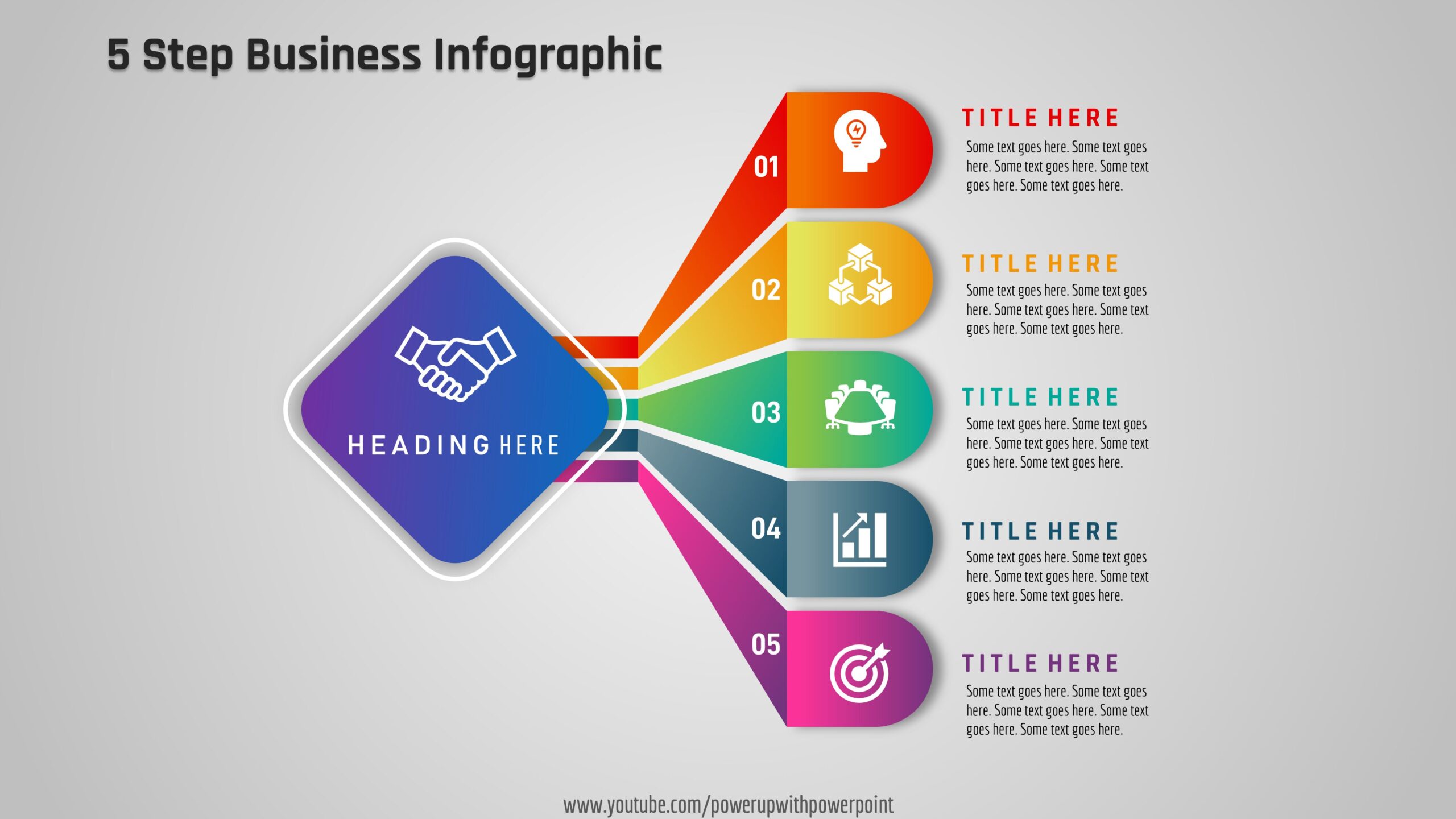 5 Step Business Infographic

HEADING HERE

01

TITLE HERE

Some text goes here. Some text goes here. Some text goes here. Some text goes here. Some text goes here.

02

TITLE HERE

Some text goes here. Some text goes here. Some text goes here. Some text goes here. Some text goes here.

03

TITLE HERE

Some text goes here. Some text goes here. Some text goes here. Some text goes here. Some text goes here.

04

TITLE HERE

Some text goes here. Some text goes here. Some text goes here. Some text goes here. Some text goes here.

05

TITLE HERE

Some text goes here. Some text goes here. Some text goes here. Some text goes here. Some text goes here.

www.youtube.com/powerupwithpowerpoint