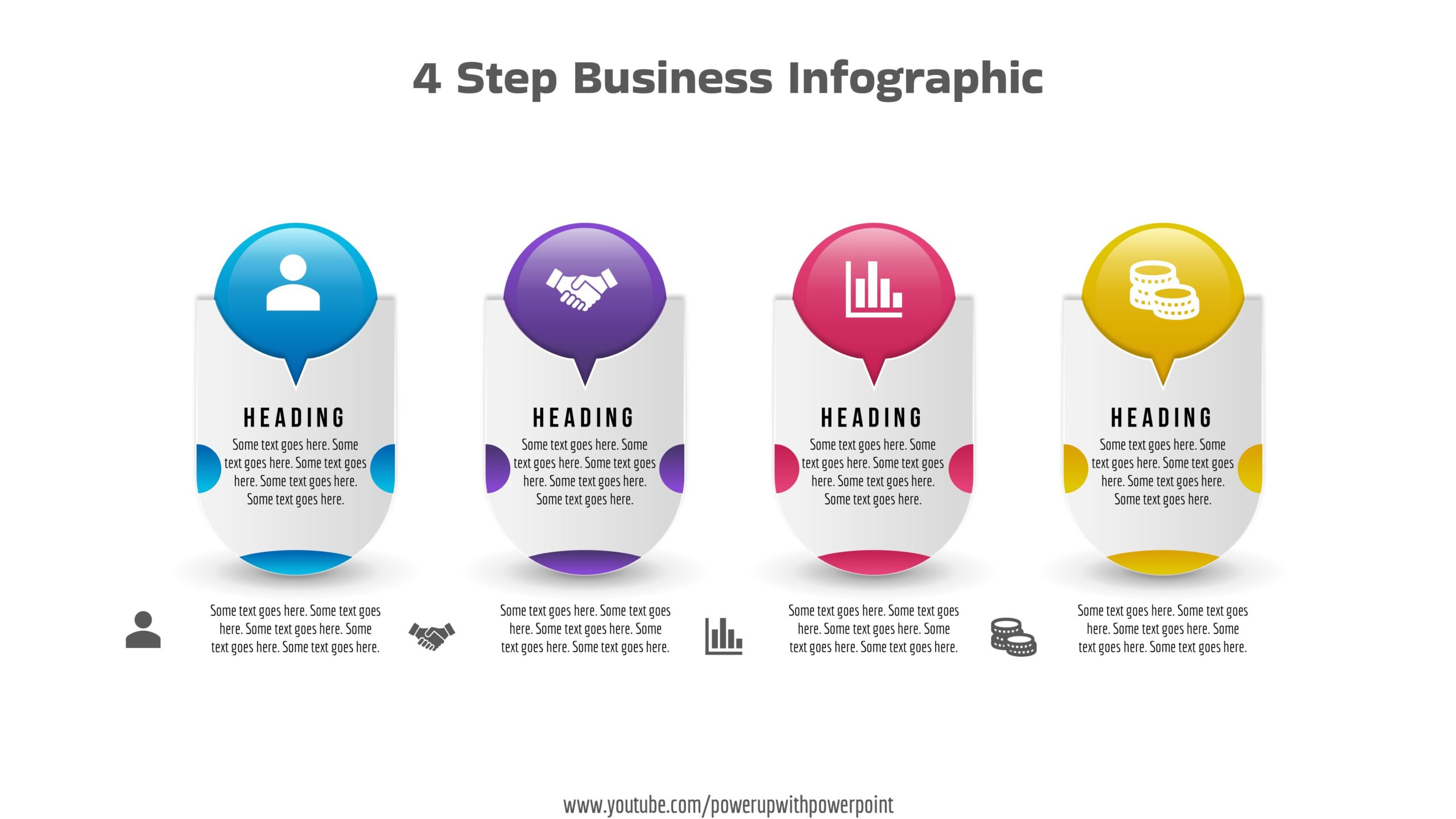 4 Step Business Infographic

HEADING

Some text goes here. Some text goes here. Some text goes here. Some text goes here. Some text goes here.

HEADING

Some text goes here. Some text goes here. Some text goes here. Some text goes here. Some text goes here.

HEADING

Some text goes here. Some text goes here. Some text goes here. Some text goes here. Some text goes here.

HEADING

Some text goes here. Some text goes here. Some text goes here. Some text goes here. Some text goes here.

Some text goes here. Some text goes here. Some text goes here. Some text goes here. Some text goes here.

Some text goes here. Some text goes here. Some text goes here. Some text goes here. Some text goes here.

Some text goes here. Some text goes here. Some text goes here. Some text goes here. Some text goes here.

Some text goes here. Some text goes here. Some text goes here. Some text goes here. Some text goes here.

www.youtube.com/powerupwithpowerpoint