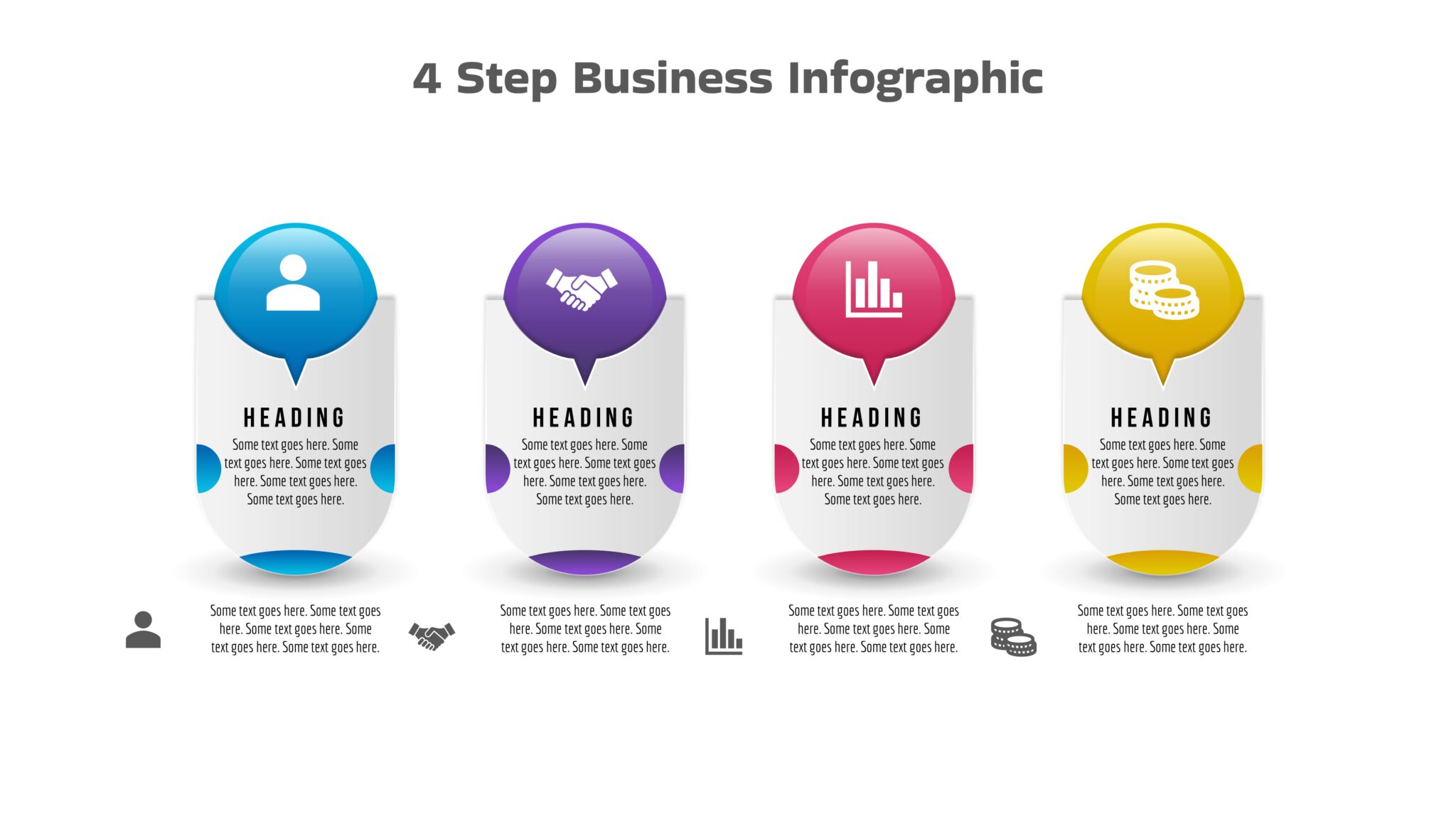 4 Step Business Infographic

HEADING
Some text goes here. Some text goes here. Some text goes here. Some text goes here. Some text goes here.

HEADING
Some text goes here. Some text goes here. Some text goes here. Some text goes here. Some text goes here.

HEADING
Some text goes here. Some text goes here. Some text goes here. Some text goes here. Some text goes here.

HEADING
Some text goes here. Some text goes here. Some text goes here. Some text goes here. Some text goes here.

Some text goes here. Some text goes here. Some text goes here. Some text goes here. Some text goes here.

Some text goes here. Some text goes here. Some text goes here. Some text goes here. Some text goes here.

Some text goes here. Some text goes here. Some text goes here. Some text goes here. Some text goes here.

Some text goes here. Some text goes here. Some text goes here. Some text goes here. Some text goes here.