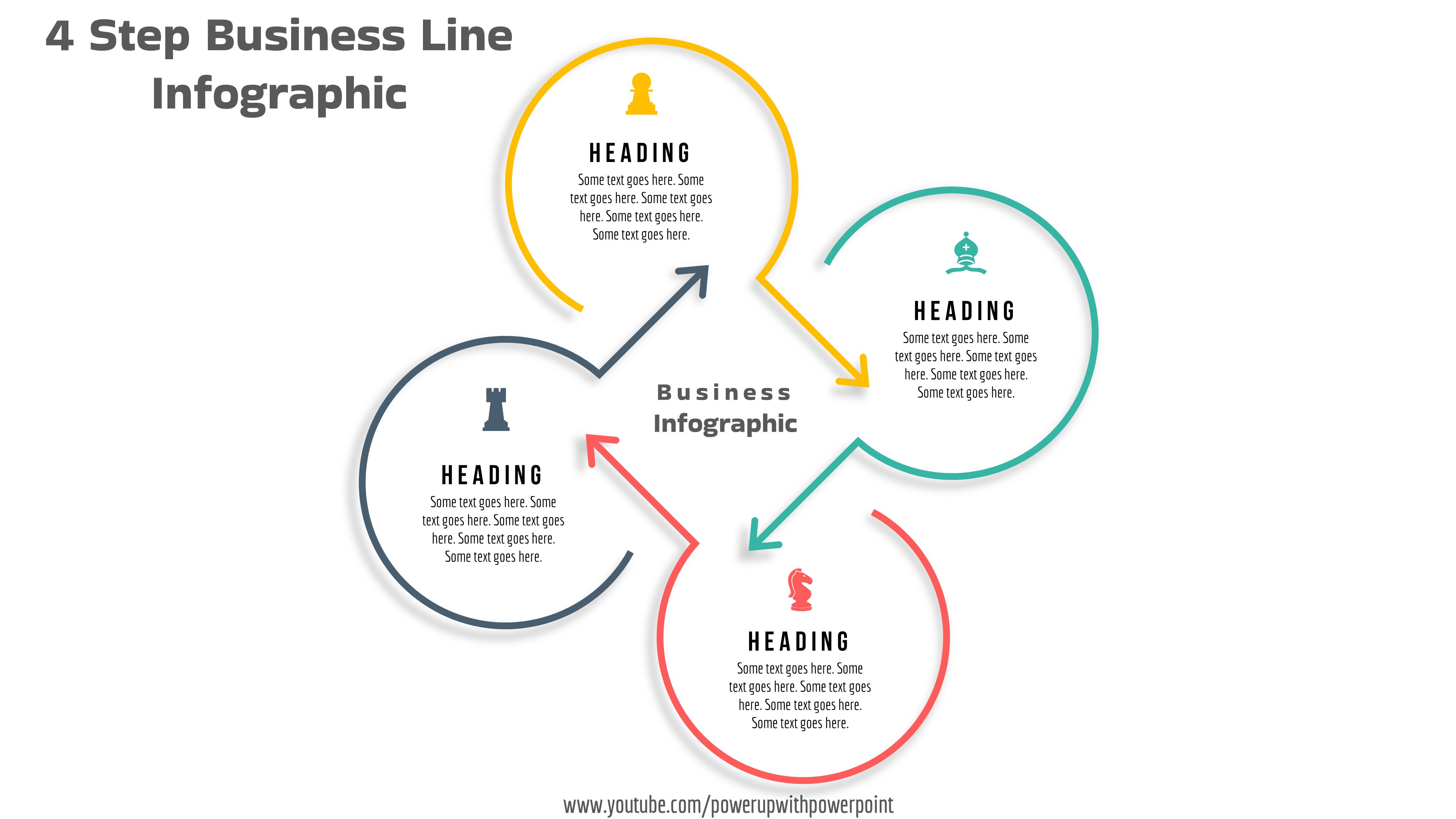 4 Step Business Line Infographic

HEADING
Some text goes here. Some text goes here. Some text goes here. Some text goes here. Some text goes here.

HEADING
Some text goes here. Some text goes here. Some text goes here. Some text goes here. Some text goes here.

Business
Infographic

HEADING
Some text goes here. Some text goes here. Some text goes here. Some text goes here. Some text goes here.

HEADING
Some text goes here. Some text goes here. Some text goes here. Some text goes here. Some text goes here.

www.youtube.com/powerupwithpowerpoint