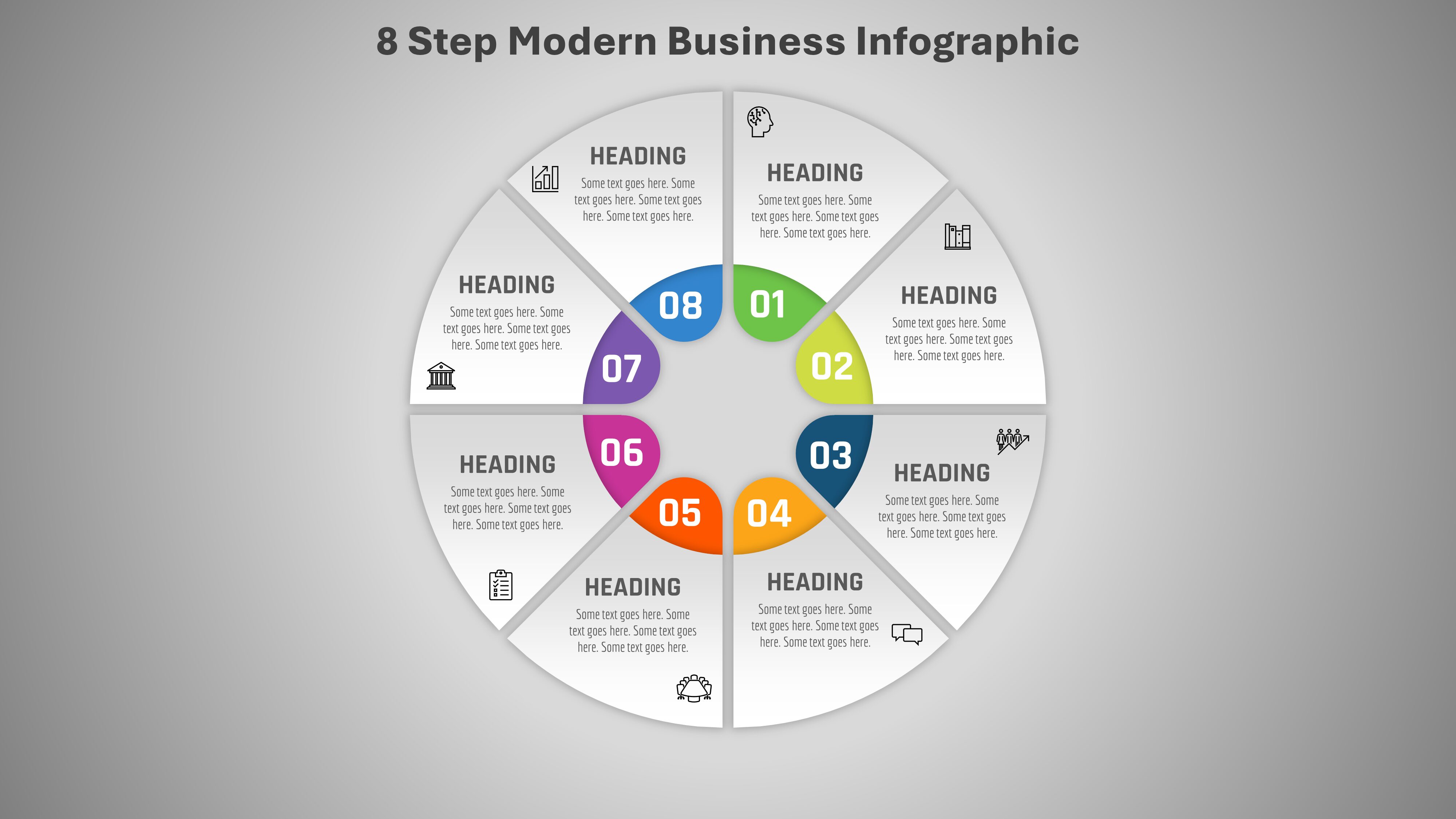 8 Step Modern Business Infographic

01

HEADING

Some text goes here. Some text goes here. Some text goes here. Some text goes here.

02

HEADING

Some text goes here. Some text goes here. Some text goes here. Some text goes here.

03

HEADING

Some text goes here. Some text goes here. Some text goes here. Some text goes here.

04

HEADING

Some text goes here. Some text goes here. Some text goes here. Some text goes here.

05

HEADING

Some text goes here. Some text goes here. Some text goes here. Some text goes here.

06

HEADING

Some text goes here. Some text goes here. Some text goes here. Some text goes here.

07

HEADING

Some text goes here. Some text goes here. Some text goes here. Some text goes here.

08

HEADING

Some text goes here. Some text goes here. Some text goes here. Some text goes here.