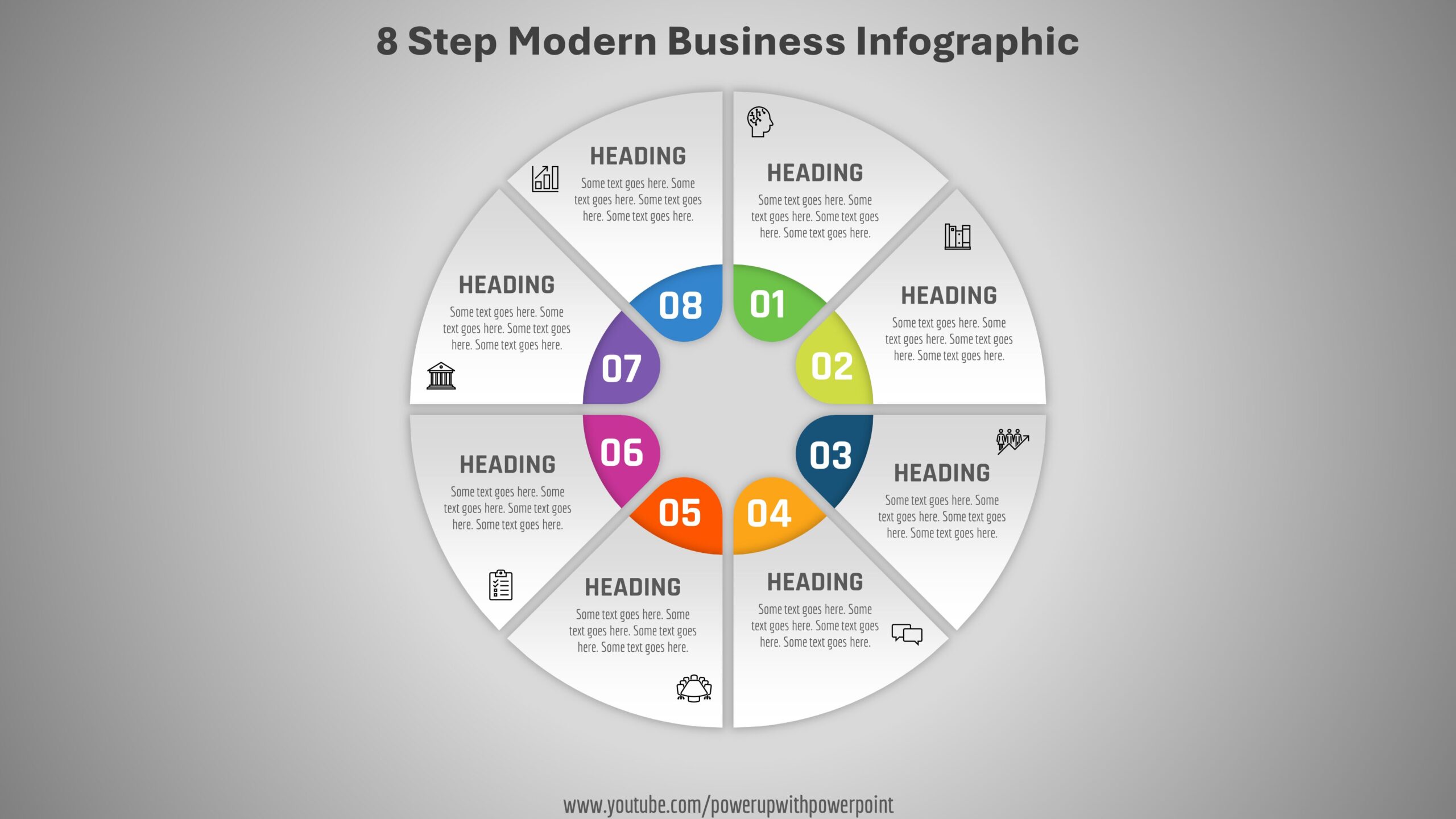 8 Step Modern Business Infographic

01
HEADING
Some text goes here. Some text goes here. Some text goes here. Some text goes here.

02
HEADING
Some text goes here. Some text goes here. Some text goes here. Some text goes here.

03
HEADING
Some text goes here. Some text goes here. Some text goes here. Some text goes here.

04
HEADING
Some text goes here. Some text goes here. Some text goes here. Some text goes here.

05
HEADING
Some text goes here. Some text goes here. Some text goes here. Some text goes here.

06
HEADING
Some text goes here. Some text goes here. Some text goes here. Some text goes here.

07
HEADING
Some text goes here. Some text goes here. Some text goes here. Some text goes here.

08
HEADING
Some text goes here. Some text goes here. Some text goes here. Some text goes here.

www.youtube.com/powerupwithpowerpoint