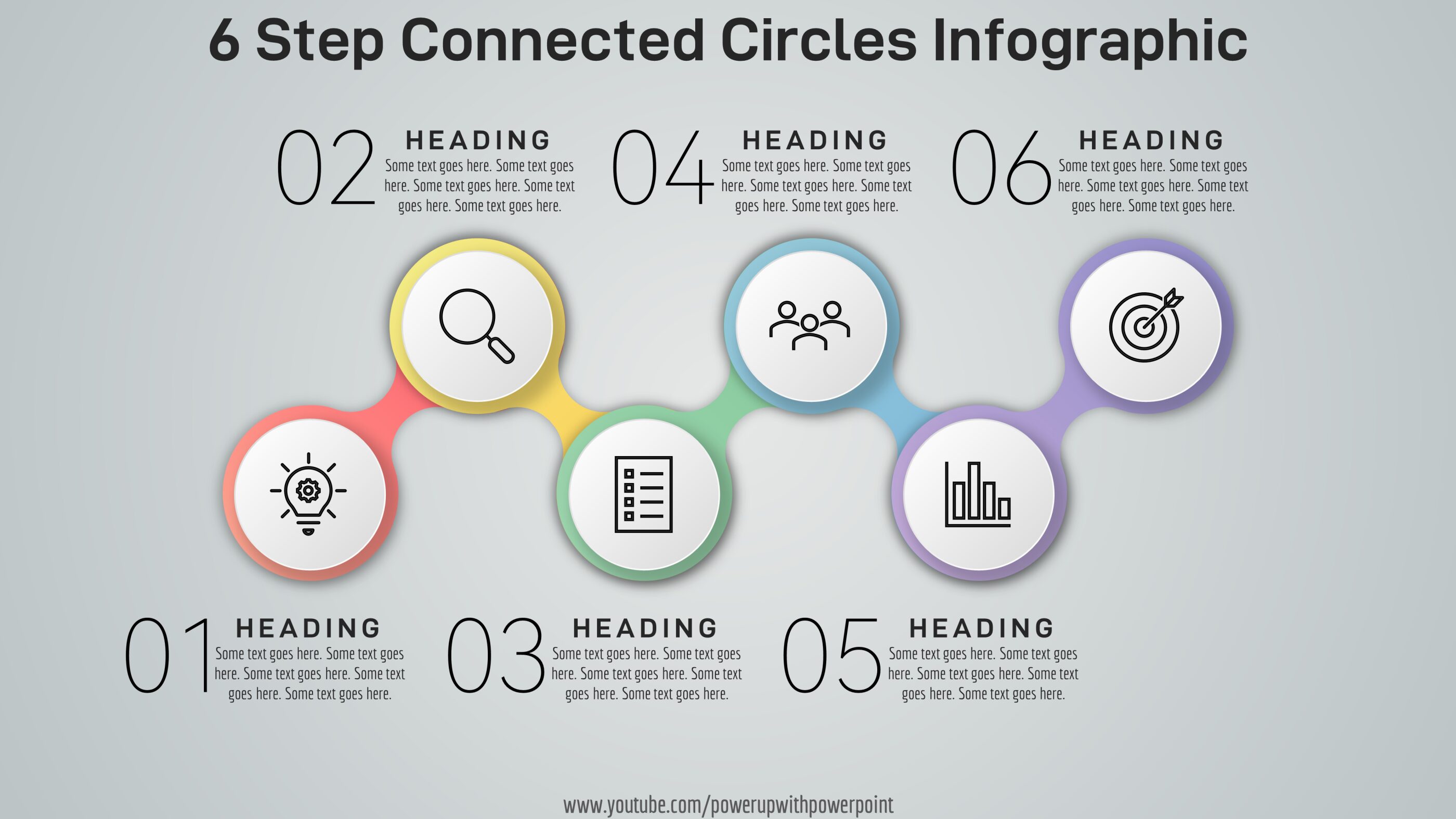 6 Step Connected Circles Infographic

02 HEADING
Some text goes here. Some text goes here. Some text goes here. Some text goes here. Some text goes here.

04 HEADING
Some text goes here. Some text goes here. Some text goes here. Some text goes here. Some text goes here.

06 HEADING
Some text goes here. Some text goes here. Some text goes here. Some text goes here. Some text goes here.

01 HEADING
Some text goes here. Some text goes here. Some text goes here. Some text goes here. Some text goes here.

03 HEADING
Some text goes here. Some text goes here. Some text goes here. Some text goes here. Some text goes here.

05 HEADING
Some text goes here. Some text goes here. Some text goes here. Some text goes here. Some text goes here.

www.youtube.com/powerupwithpowerpoint