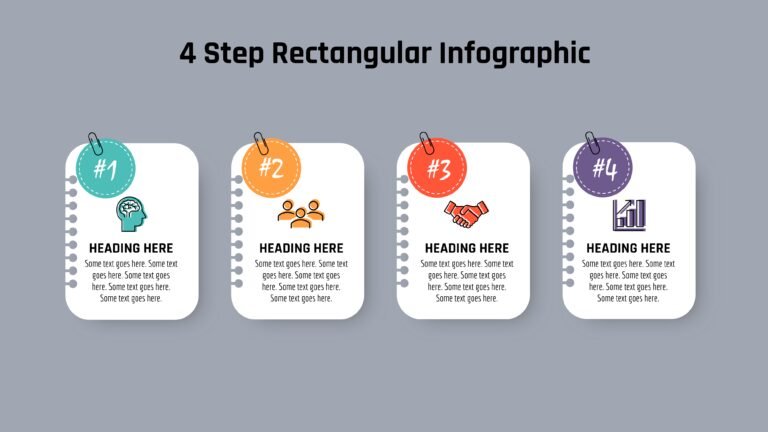 4 Step Rectangular Infographic

#1

HEADING HERE

Some text goes here. Some text goes here. Some text goes here. Some text goes here. Some text goes here.

#2

HEADING HERE

Some text goes here. Some text goes here. Some text goes here. Some text goes here. Some text goes here.

#3

HEADING HERE

Some text goes here. Some text goes here. Some text goes here. Some text goes here. Some text goes here.

#4

HEADING HERE

Some text goes here. Some text goes here. Some text goes here. Some text goes here. Some text goes here.