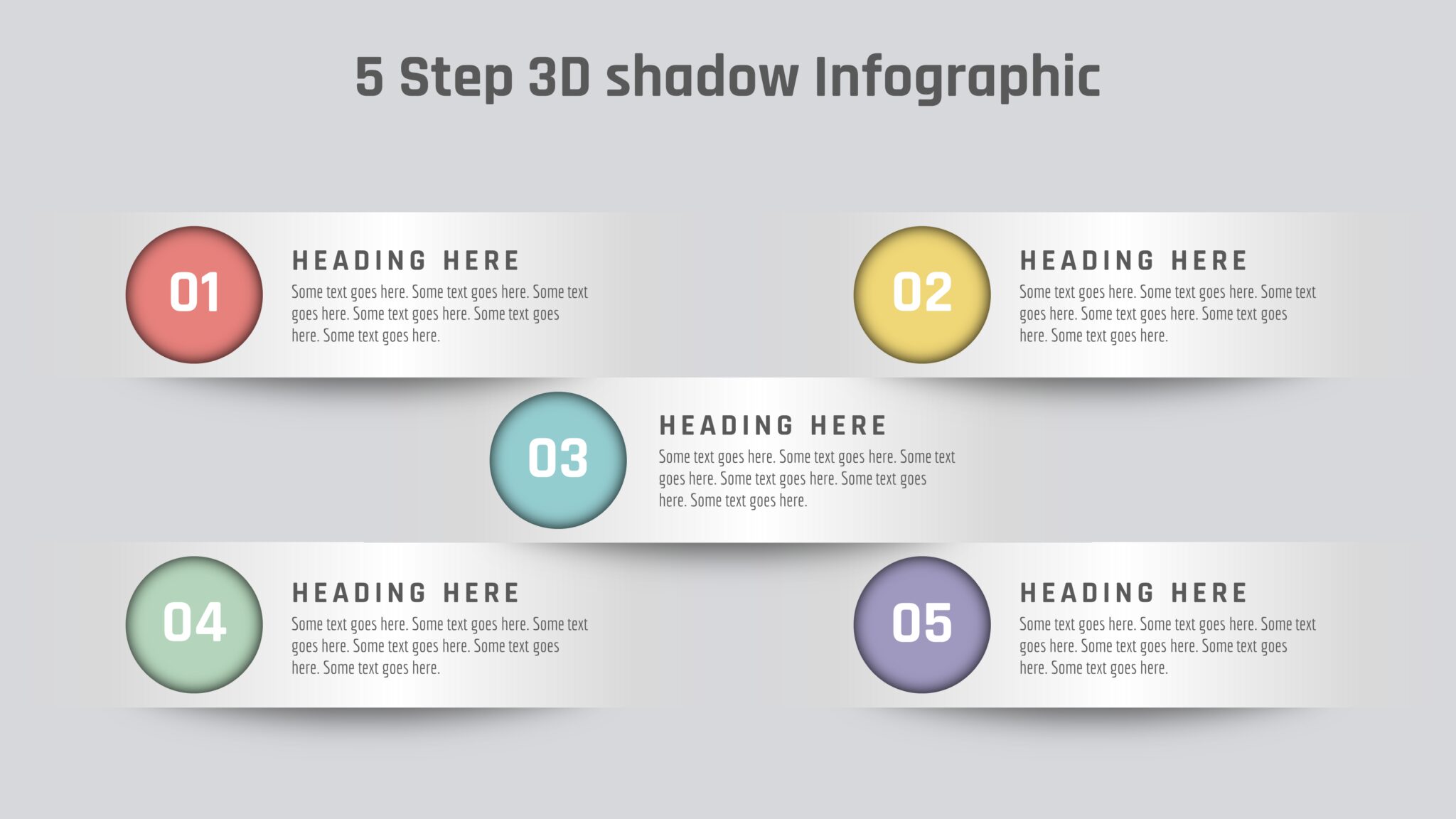 5 Step 3D shadow Infographic

01

HEADING HERE

Some text goes here. Some text goes here. Some text goes here. Some text goes here. Some text goes here. Some text goes here.

02

HEADING HERE

Some text goes here. Some text goes here. Some text goes here. Some text goes here. Some text goes here. Some text goes here.

03

HEADING HERE

Some text goes here. Some text goes here. Some text goes here. Some text goes here. Some text goes here. Some text goes here.

04

HEADING HERE

Some text goes here. Some text goes here. Some text goes here. Some text goes here. Some text goes here. Some text goes here.

05

HEADING HERE

Some text goes here. Some text goes here. Some text goes here. Some text goes here. Some text goes here. Some text goes here.