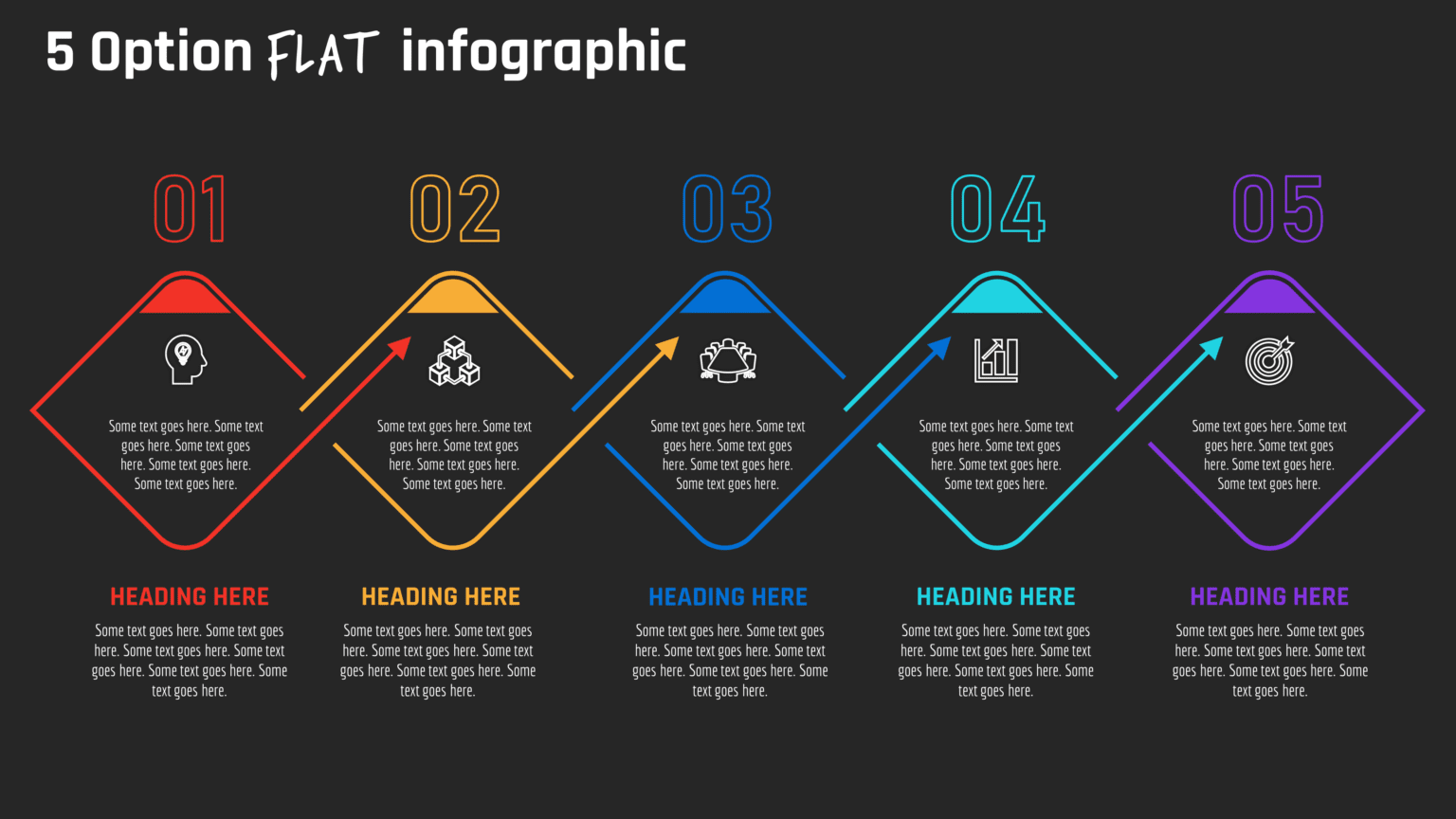 5 Option FLAT infographic

01

Some text goes here. Some text goes here. Some text goes here. Some text goes here. Some text goes here.

HEADING HERE

Some text goes here. Some text goes here. Some text goes here. Some text goes here. Some text goes here. Some text goes here.

02

Some text goes here. Some text goes here. Some text goes here. Some text goes here. Some text goes here.

HEADING HERE

Some text goes here. Some text goes here. Some text goes here. Some text goes here. Some text goes here. Some text goes here.

03

Some text goes here. Some text goes here. Some text goes here. Some text goes here. Some text goes here.

HEADING HERE

Some text goes here. Some text goes here. Some text goes here. Some text goes here. Some text goes here. Some text goes here.

04

Some text goes here. Some text goes here. Some text goes here. Some text goes here. Some text goes here.

HEADING HERE

Some text goes here. Some text goes here. Some text goes here. Some text goes here. Some text goes here. Some text goes here.

05

Some text goes here. Some text goes here. Some text goes here. Some text goes here. Some text goes here.

HEADING HERE

Some text goes here. Some text goes here. Some text goes here. Some text goes here. Some text goes here. Some text goes here.