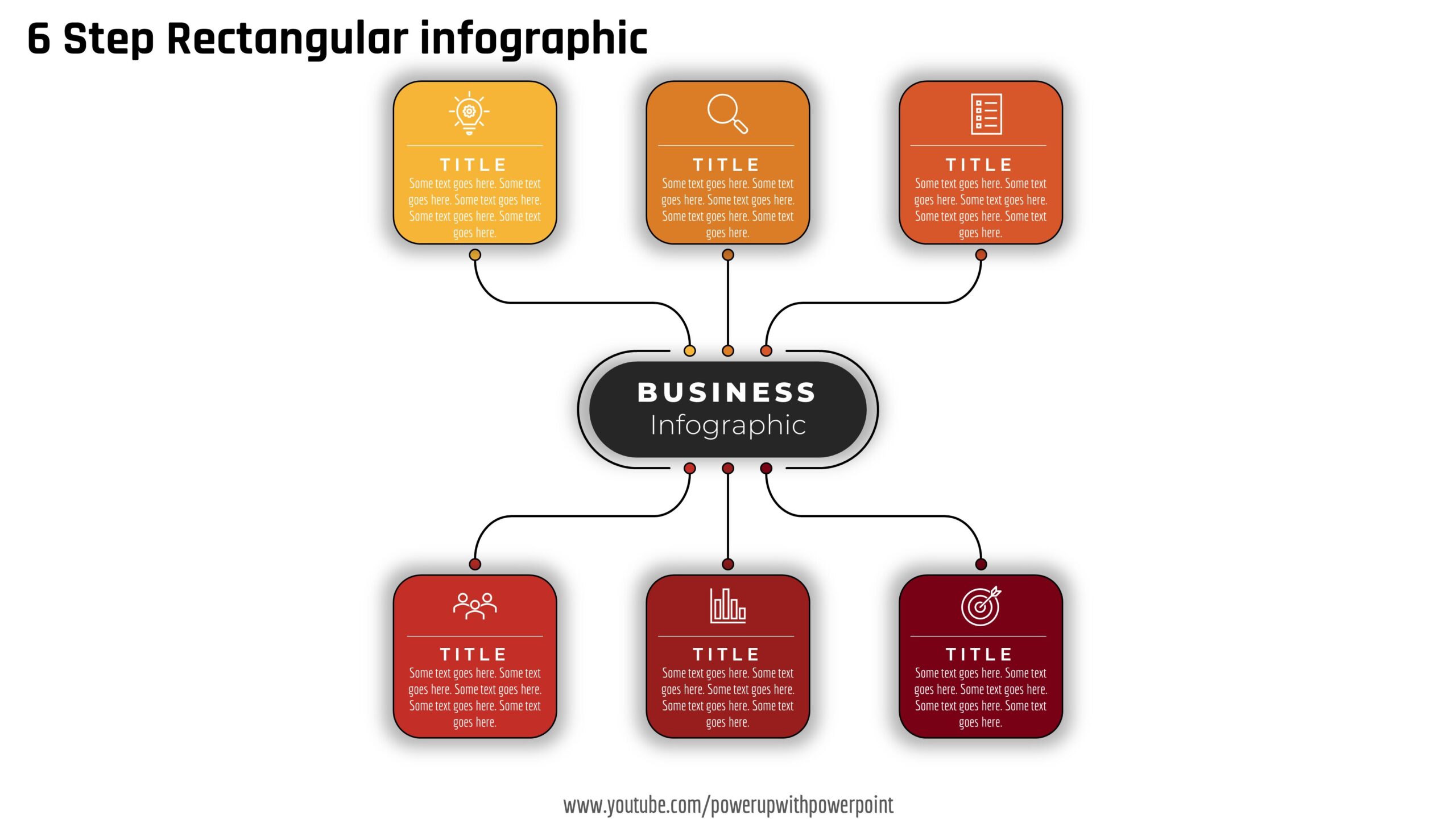 6 Step Rectangular infographic

TITLE
Some text goes here. Some text goes here. Some text goes here. Some text goes here. Some text goes here.

TITLE
Some text goes here. Some text goes here. Some text goes here. Some text goes here. Some text goes here.

TITLE
Some text goes here. Some text goes here. Some text goes here. Some text goes here. Some text goes here.

BUSINESS
Infographic

TITLE
Some text goes here. Some text goes here. Some text goes here. Some text goes here. Some text goes here.

TITLE
Some text goes here. Some text goes here. Some text goes here. Some text goes here. Some text goes here.

TITLE
Some text goes here. Some text goes here. Some text goes here. Some text goes here. Some text goes here.

www.youtube.com/powerupwithpowerpoint