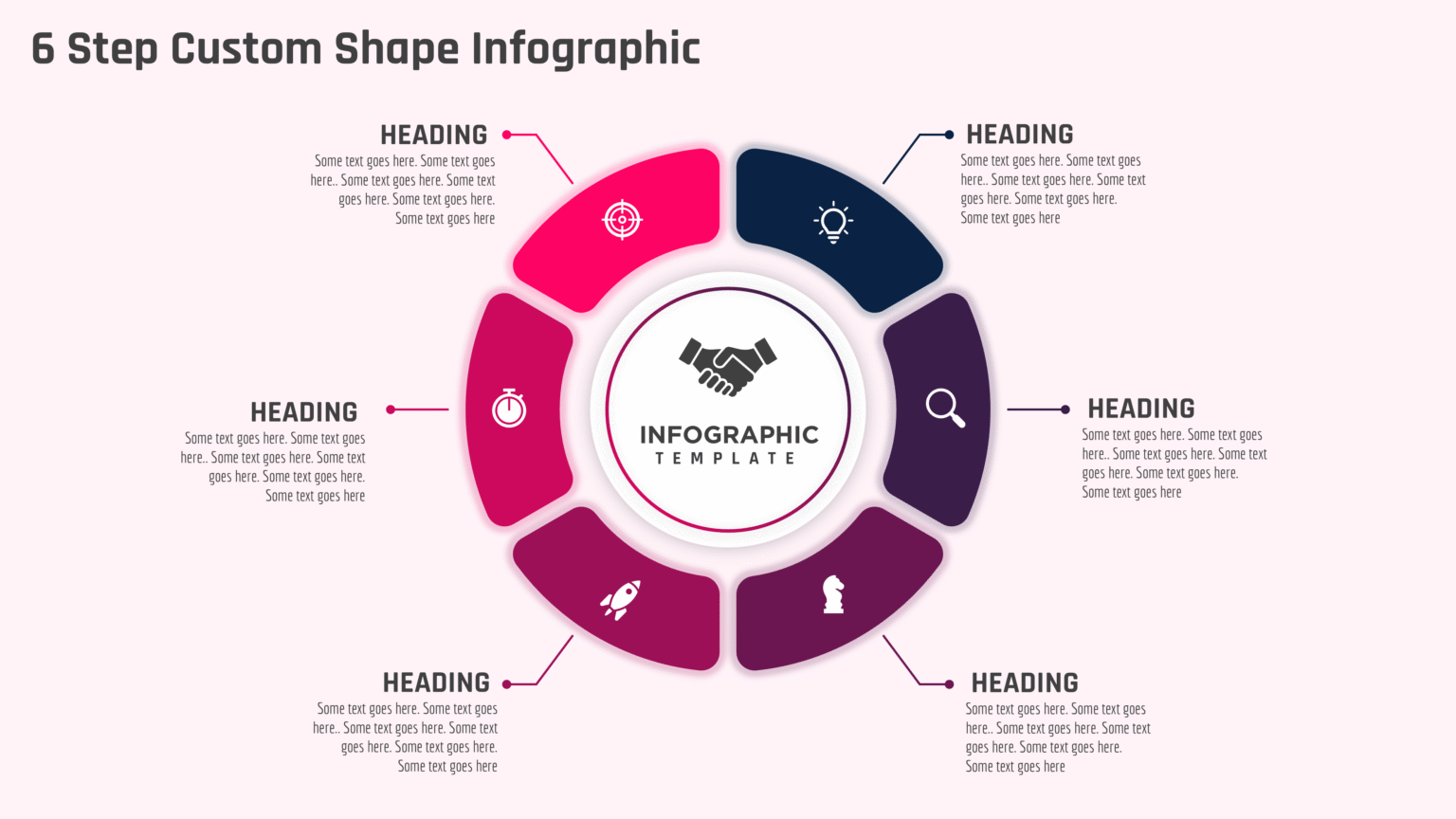 6 Step Custom Shape Infographic

HEADING
Some text goes here. Some text goes here.. Some text goes here. Some text goes here. Some text goes here. Some text goes here

HEADING
Some text goes here. Some text goes here.. Some text goes here. Some text goes here. Some text goes here. Some text goes here

HEADING
Some text goes here. Some text goes here.. Some text goes here. Some text goes here. Some text goes here. Some text goes here

INFOGRAPHIC
TEMPLATE

HEADING
Some text goes here. Some text goes here.. Some text goes here. Some text goes here. Some text goes here. Some text goes here

HEADING
Some text goes here. Some text goes here.. Some text goes here. Some text goes here. Some text goes here. Some text goes here

HEADING
Some text goes here. Some text goes here.. Some text goes here. Some text goes here. Some text goes here. Some text goes here